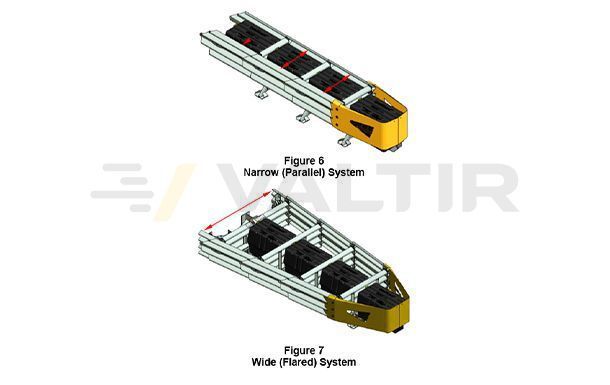 Figure 6
Narrow (Parallel) System

VALTIR

Figure 7
Wide (Flared) System